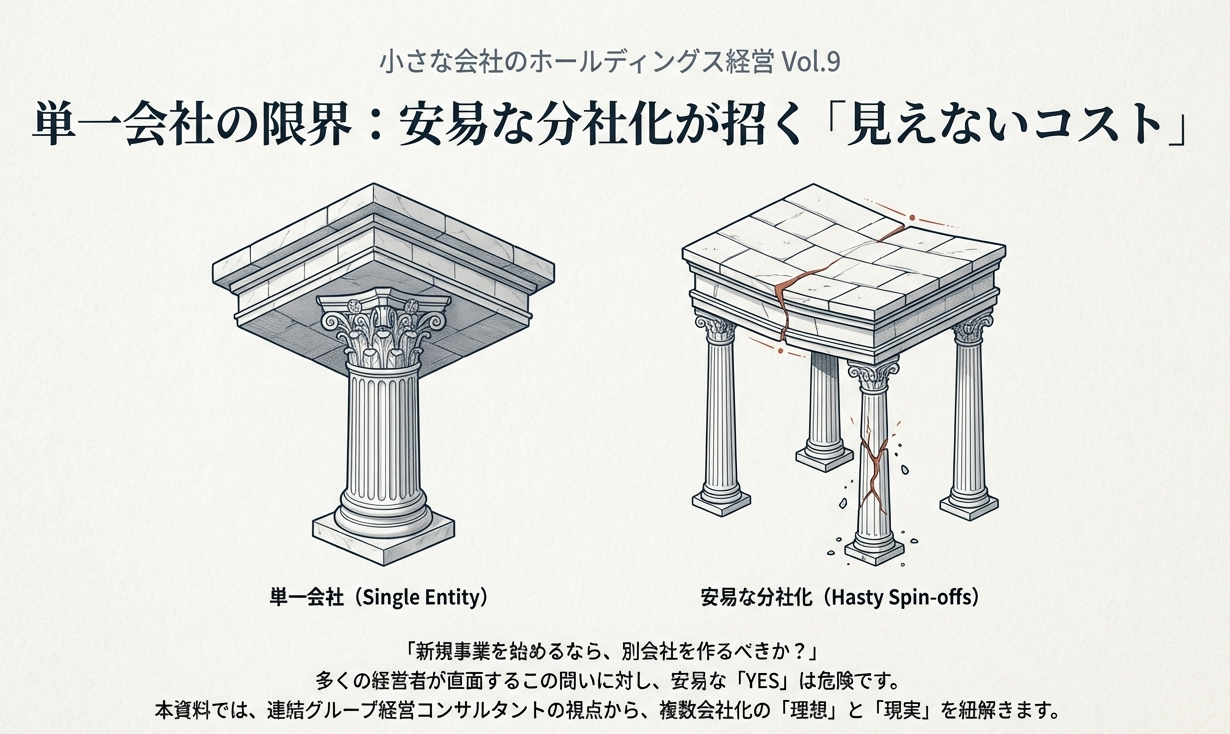 小さな会社のホールディングス経営 Vol.9

単一会社の限界：安易な分社化が招く「見えないコスト」

単一会社（Single Entity）

安易な分社化（Hasty Spin-offs）

「新規事業を始めるなら、別会社を作るべきか？」
多くの経営者が直面するこの問いに対し、安易な「YES」は危険です。
本資料では、連結グループ経営コンサルタントの視点から、複数会社化の「理想」と「現実」を紐解きます。